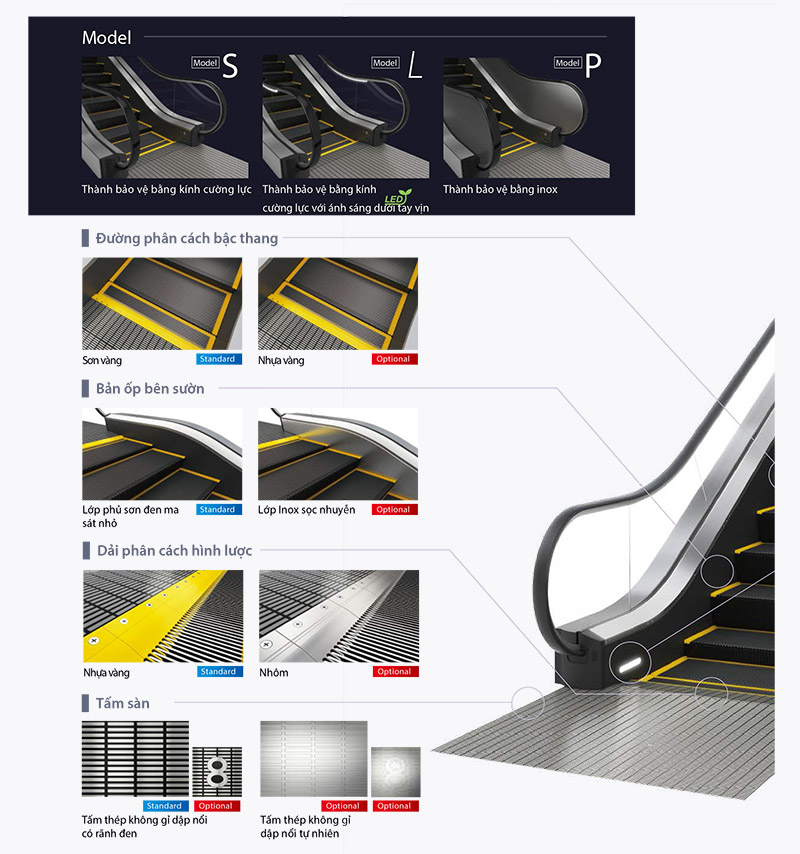 Model

Model S
Thành bảo vệ bằng kính cường lực

Model L
Thành bảo vệ bằng kính cường lực với ánh sáng dưới tay vịn
LED

Model P
Thành bảo vệ bằng inox

Đường phân cách bậc thang

Sơn vàng Standard

Nhựa vàng Optional

Bản ốp bên sườn

Lớp phủ sơn đen ma sát nhỏ Standard

Lớp Inox sọc nhuyễn Optional

Dải phân cách hình lược

Nhựa vàng Standard

Nhôm Optional

Tấm sàn

Standard Optional
Tấm thép không gỉ dập nổi có rãnh đen

Optional Optional
Tấm thép không gỉ dập nổi tự nhiên